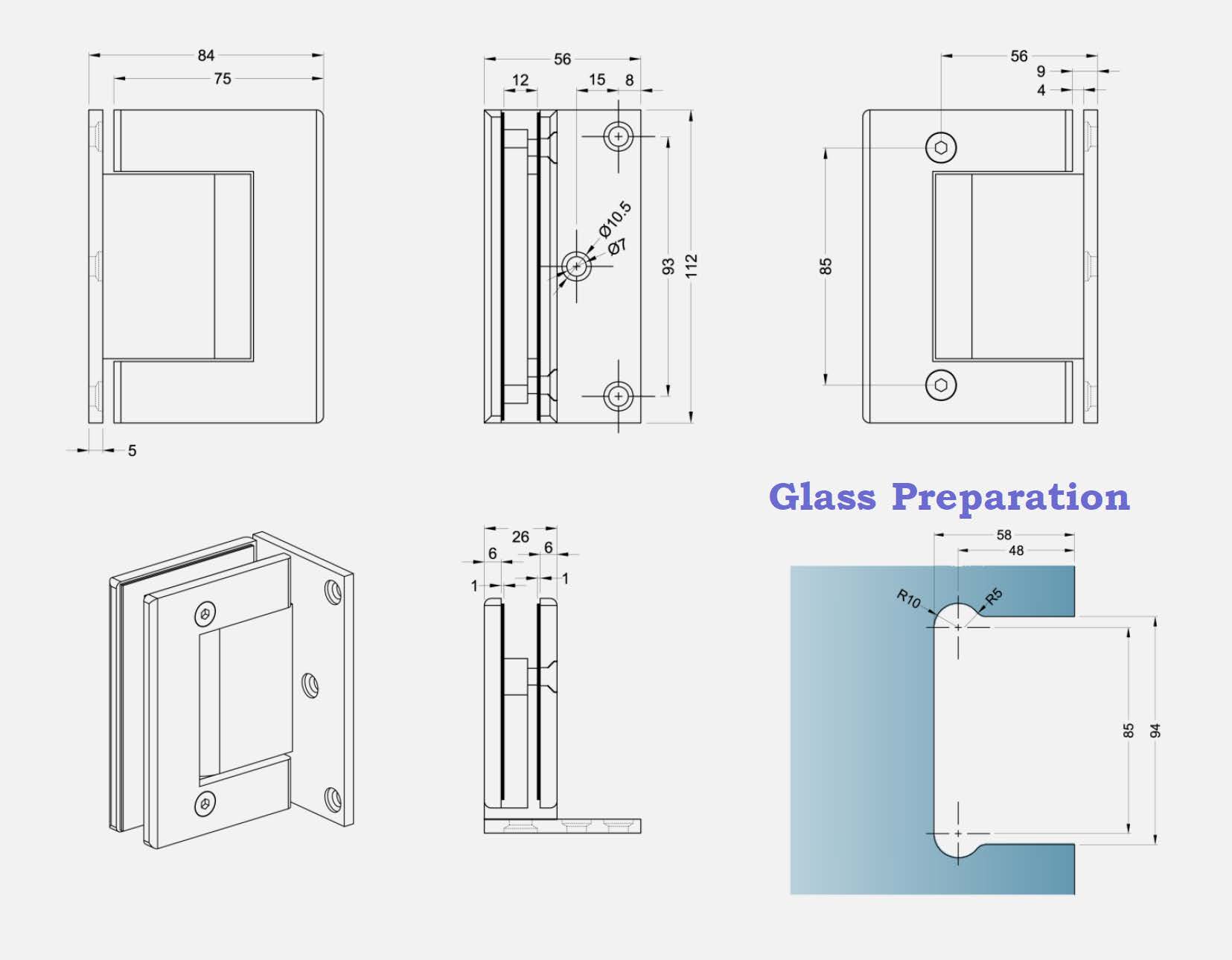 84
75
5

56
12
15
8
Ø10.5
Ø7
93
112

56
9
4
85

26
6
6
1
1

Glass Preparation
58
48
R10
R5
85
94